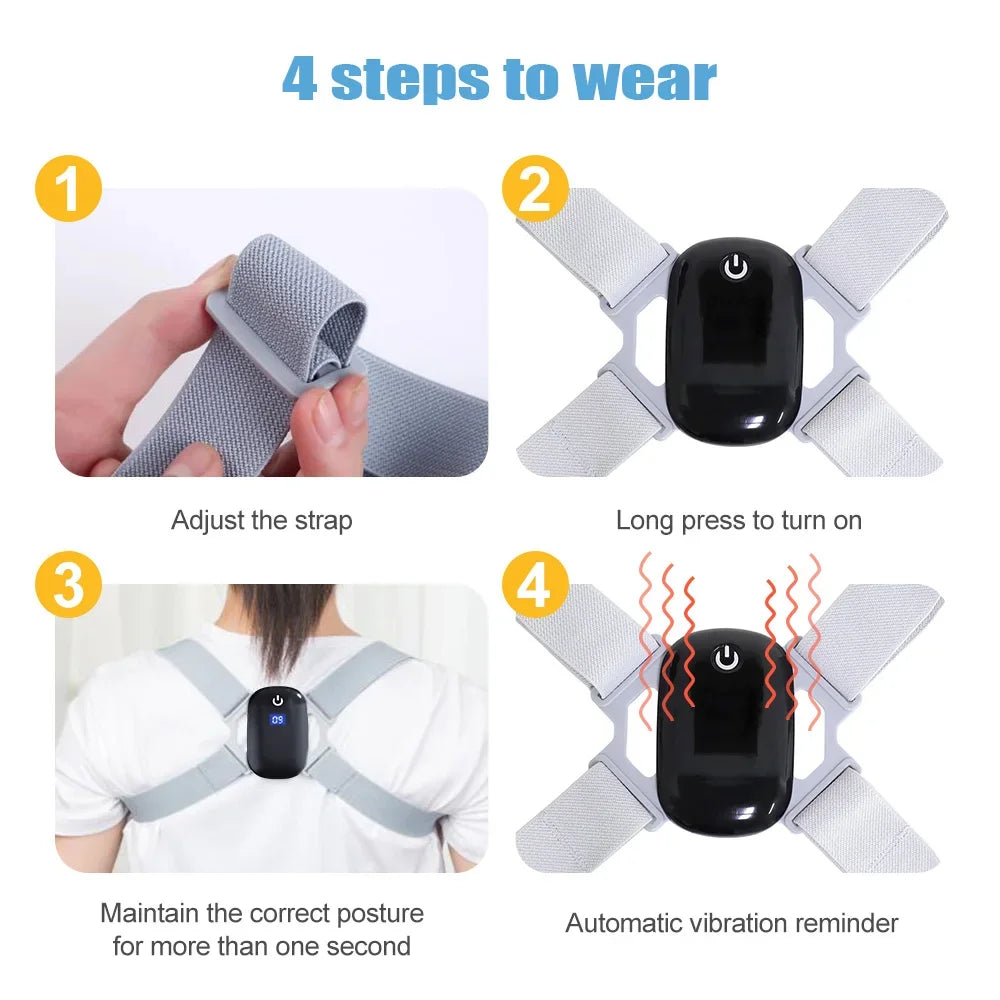 4 steps to wear

1

Adjust the strap

2

Long press to turn on

3

09

Maintain the correct posture for more than one second

4

Automatic vibration reminder